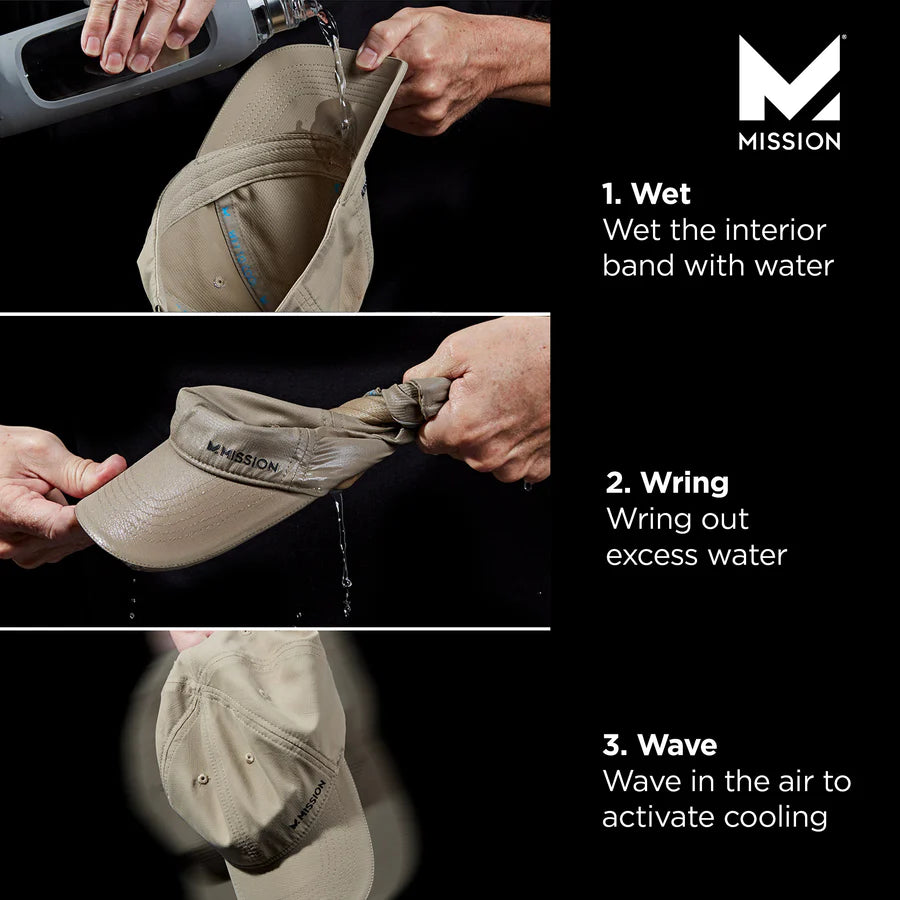 MISSION

1. Wet
Wet the interior band with water

MISSION

2. Wring
Wring out excess water

MISSION

3. Wave
Wave in the air to activate cooling